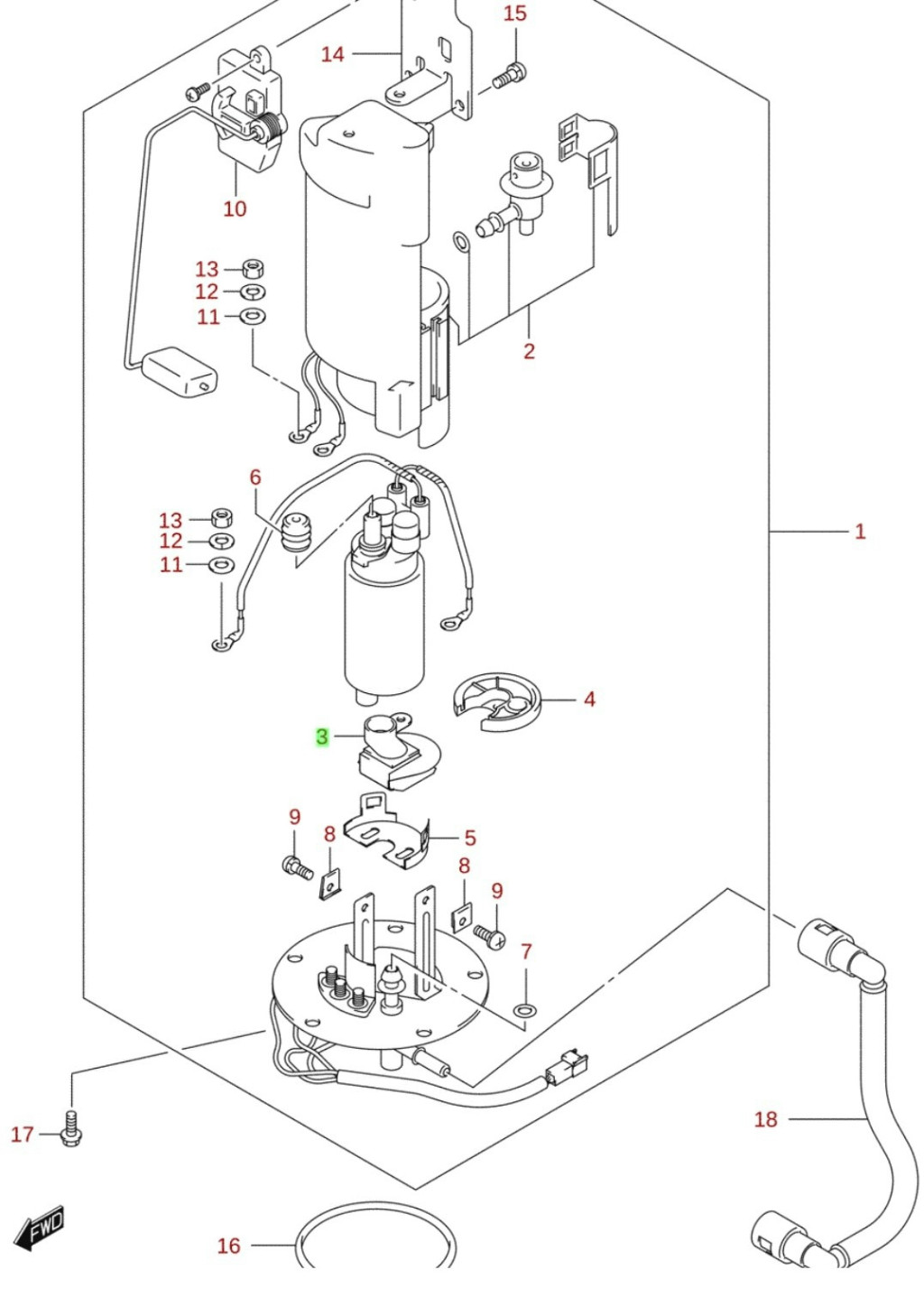 15
14
10
13
12
11
2
6
13
12
11
1
4
3
9
8
5
8
9
7
17
18
FWD
16